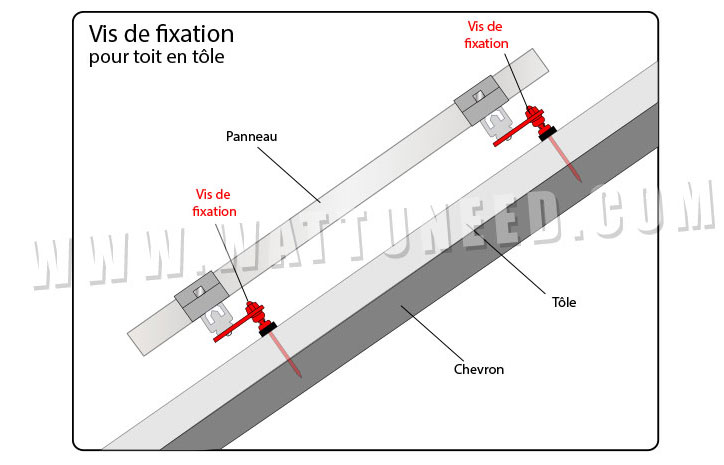 Vis de fixation
pour toit en tôle

Vis de fixation

Panneau

Vis de fixation

WWW.WATTUNEED.COM

Tôle

Chevron