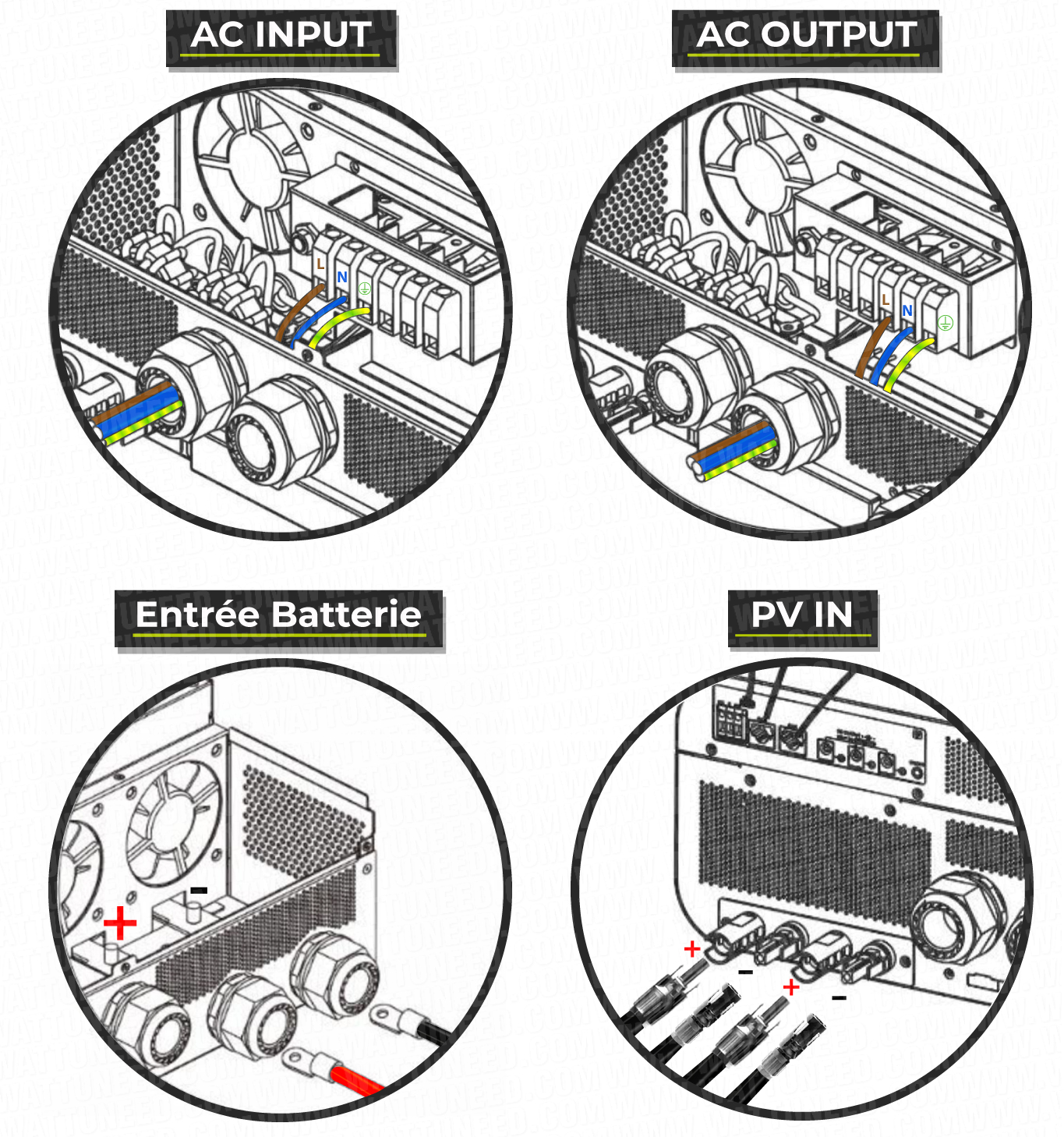 AC INPUT

L N

AC OUTPUT

L N

Entrée Batterie

+ -

PV IN

+ - + -

WWW.WATTUNEED.COM