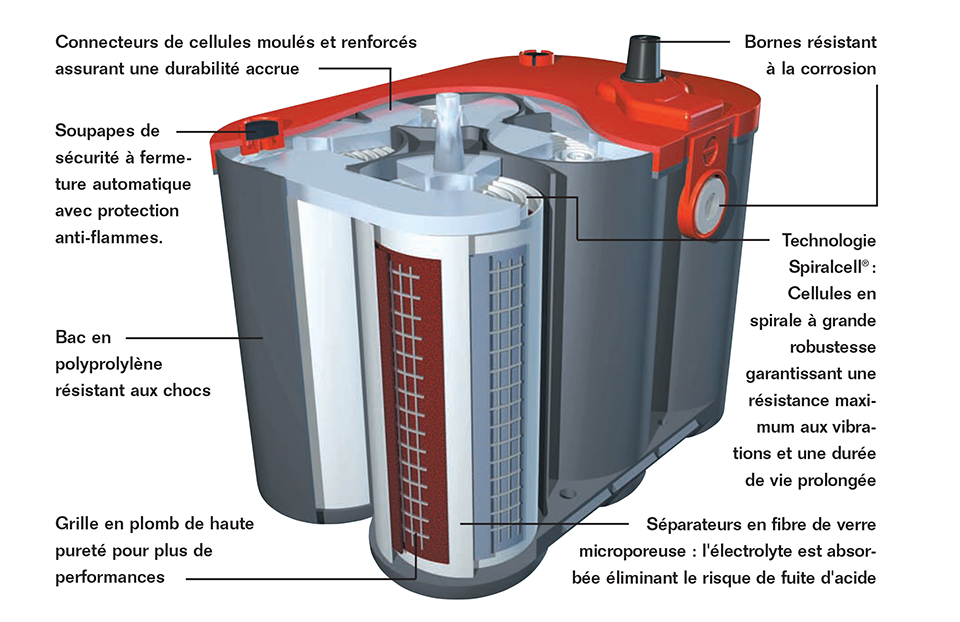 Connecteurs de cellules moulés et renforcés assurant une durabilité accrue

Bornes résistant à la corrosion

Soupapes de sécurité à fermeture automatique avec protection anti-flammes.

Technologie Spiralcell®: Cellules en spirale à grande robustesse garantissant une résistance maximum aux vibrations et une durée de vie prolongée

Bac en polyprolylène résistant aux chocs

Grille en plomb de haute pureté pour plus de performances

Séparateurs en fibre de verre microporeuse : l'électrolyte est absorbée éliminant le risque de fuite d'acide