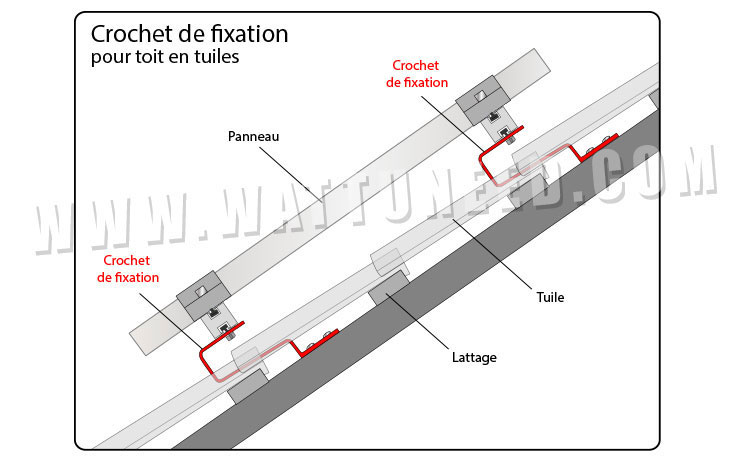 Crochet de fixation
pour toit en tuiles

Crochet
de fixation

Panneau

WWW.WATTUNEED.COM

Crochet
de fixation

Tuile

Lattage