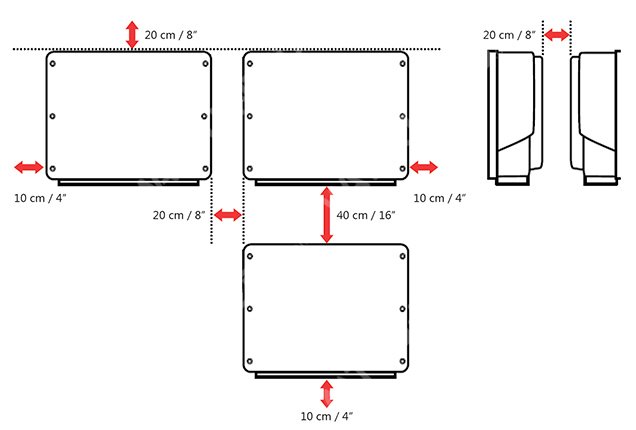 20 cm / 8″

20 cm / 8″

10 cm / 4″

20 cm / 8″

40 cm / 16″

10 cm / 4″

10 cm / 4″