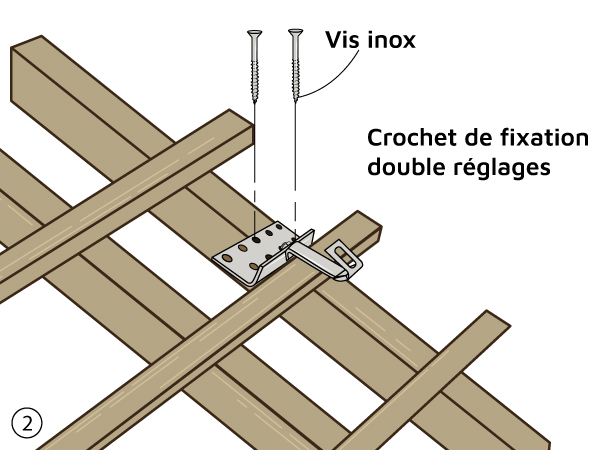 Vis inox

Crochet de fixation double réglages

2