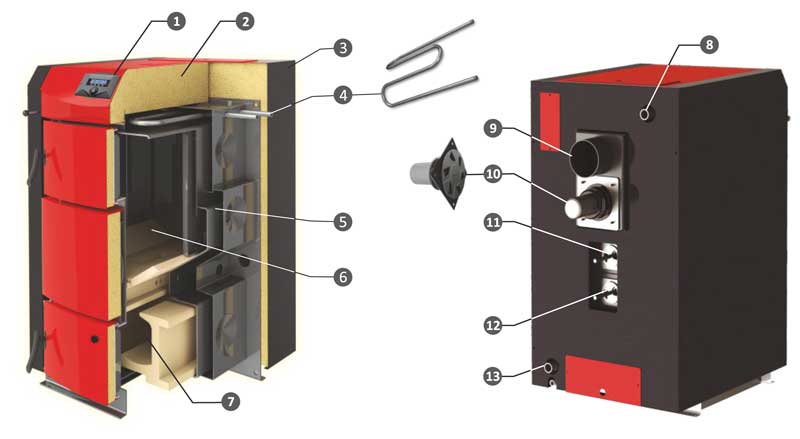 1
2
3
4
5
6
7
8
9
10
11
12
13