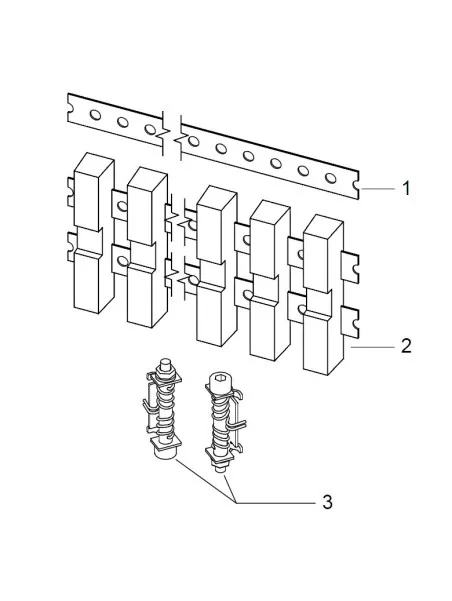 1
2
3